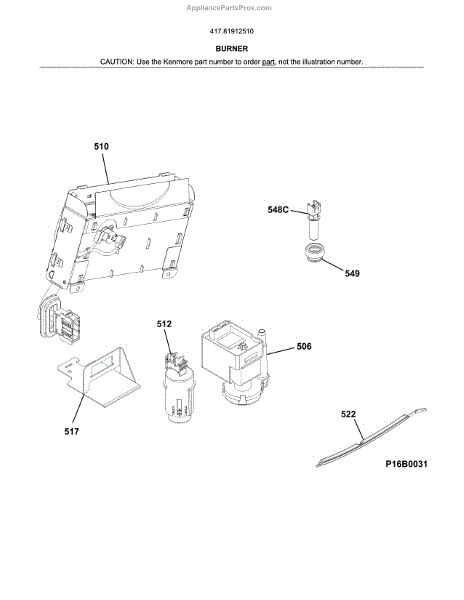 AppliancePartsPros.com

417.81912510

BURNER

CAUTION: Use the Kenmore part number to order part, not the illustration number.

510

548C

549

512

506

517

522

P16B0031