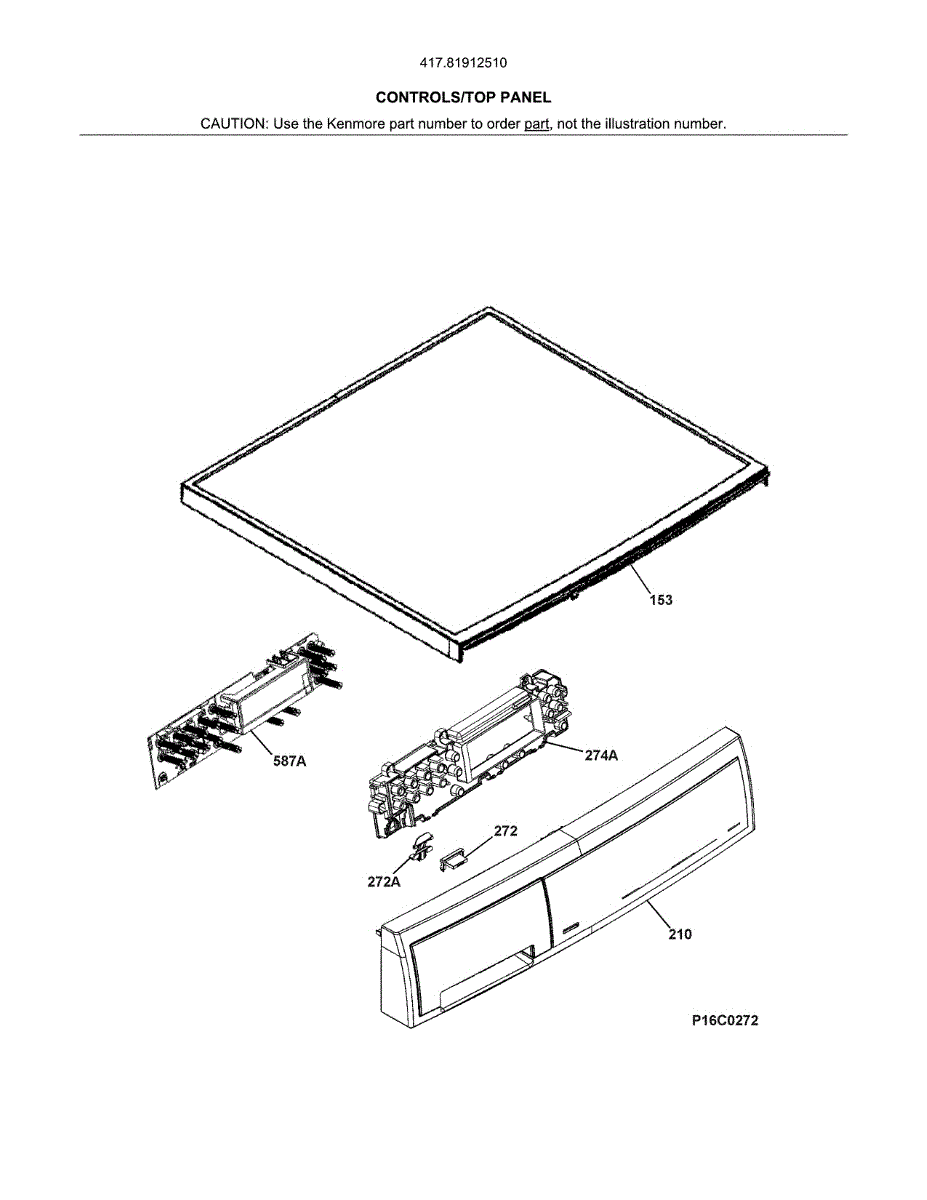 417.81912510

CONTROLS/TOP PANEL

CAUTION: Use the Kenmore part number to order part, not the illustration number.

153

587A

274A

272

272A

210

P16C0272