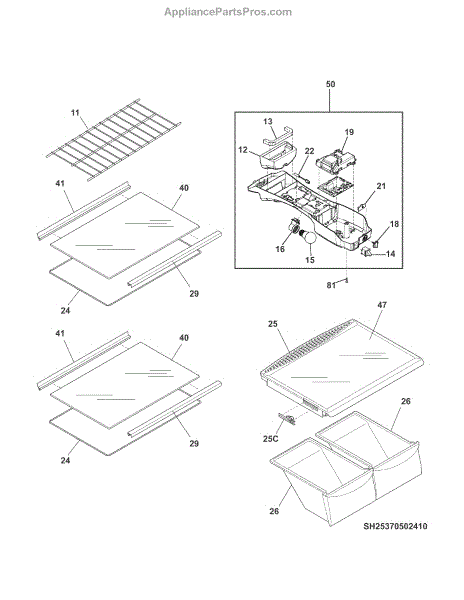 AppliancePartsPros.com

11

41

40

29

24

41

40

29

24

50

13

19

12

22

21

18

16

15

14

81

25

47

26

25C

26

SH25370502410