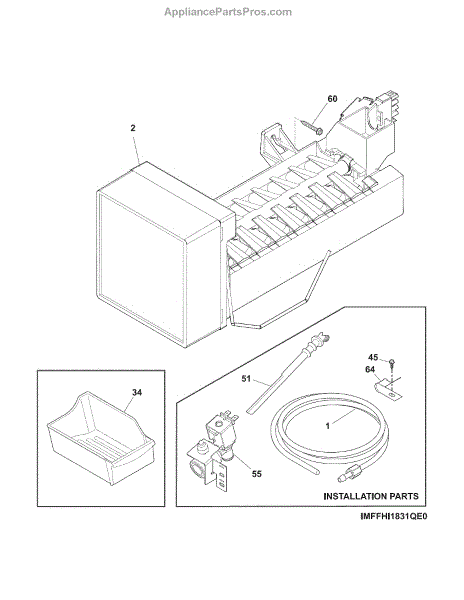 AppliancePartsPros.com

60

2

34

51

45

64

1

55

INSTALLATION PARTS

IMFFHI1831QE0