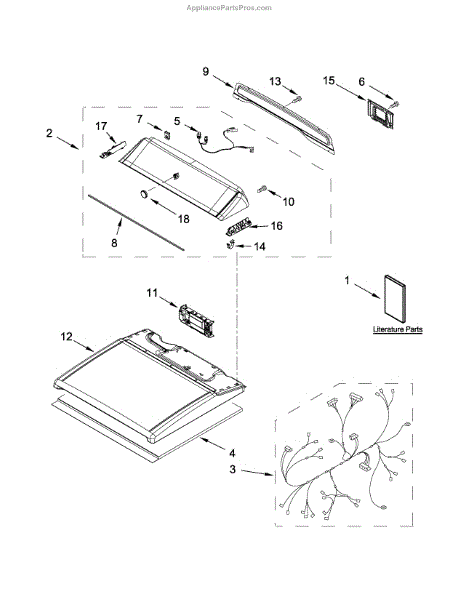 AppliancePartsPros.com

9
13
15
6
2
17
7
5
10
18
16
8
14
1
Literature Parts
11
12
4
3