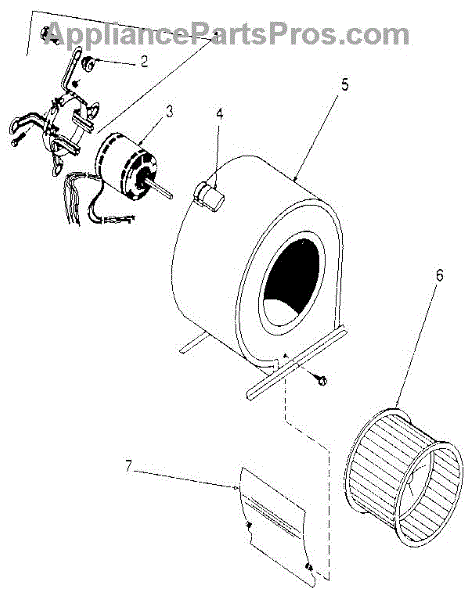 AppliancePartsPros.com

2
3
4
5
6
7