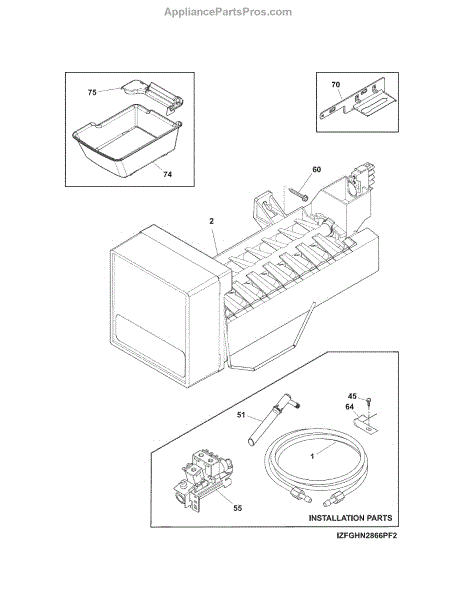 AppliancePartsPros.com

75

74

70

60

2

45

64

51

1

55

INSTALLATION PARTS

IZFGHN2866PF2