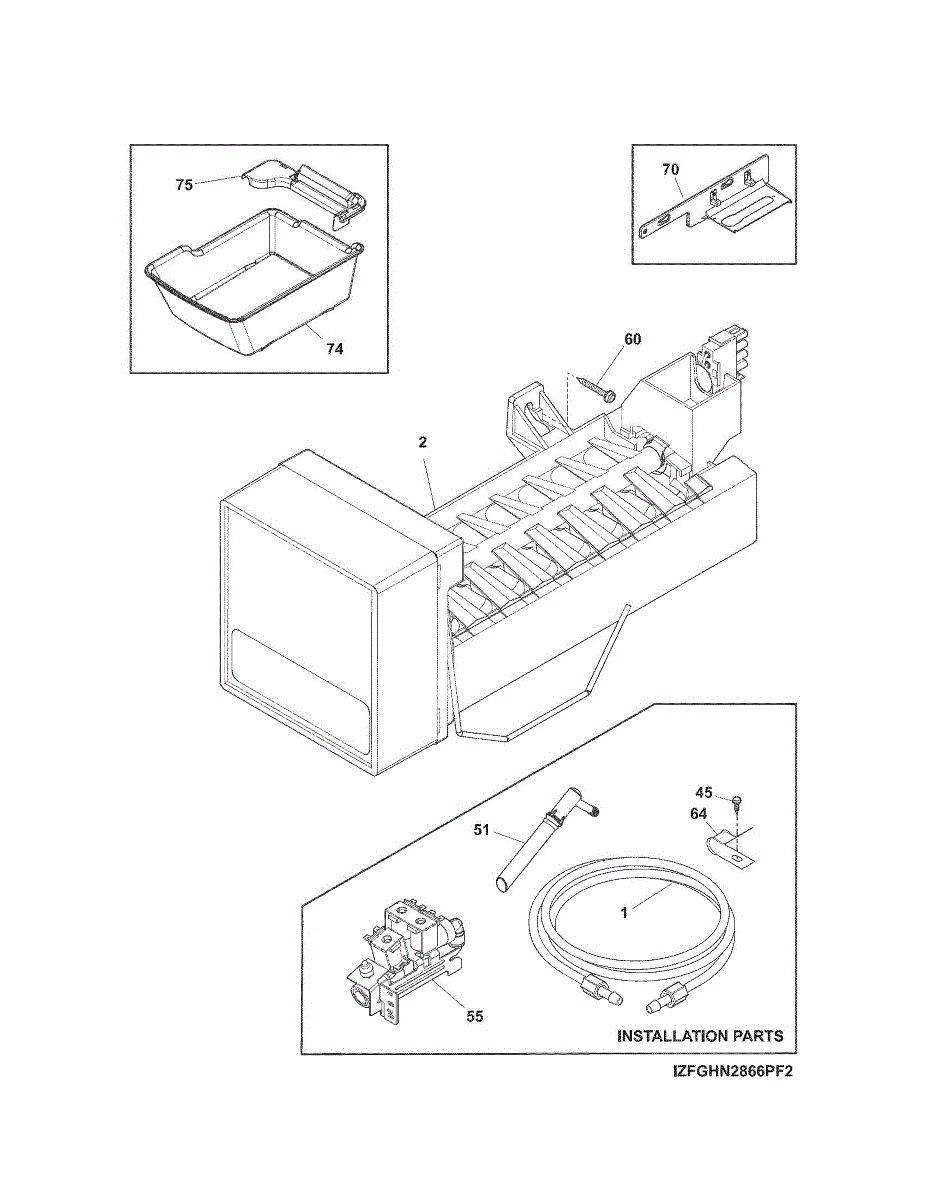 75

74

70

60

2

45

64

51

1

55

INSTALLATION PARTS

IZFGHN2866PF2