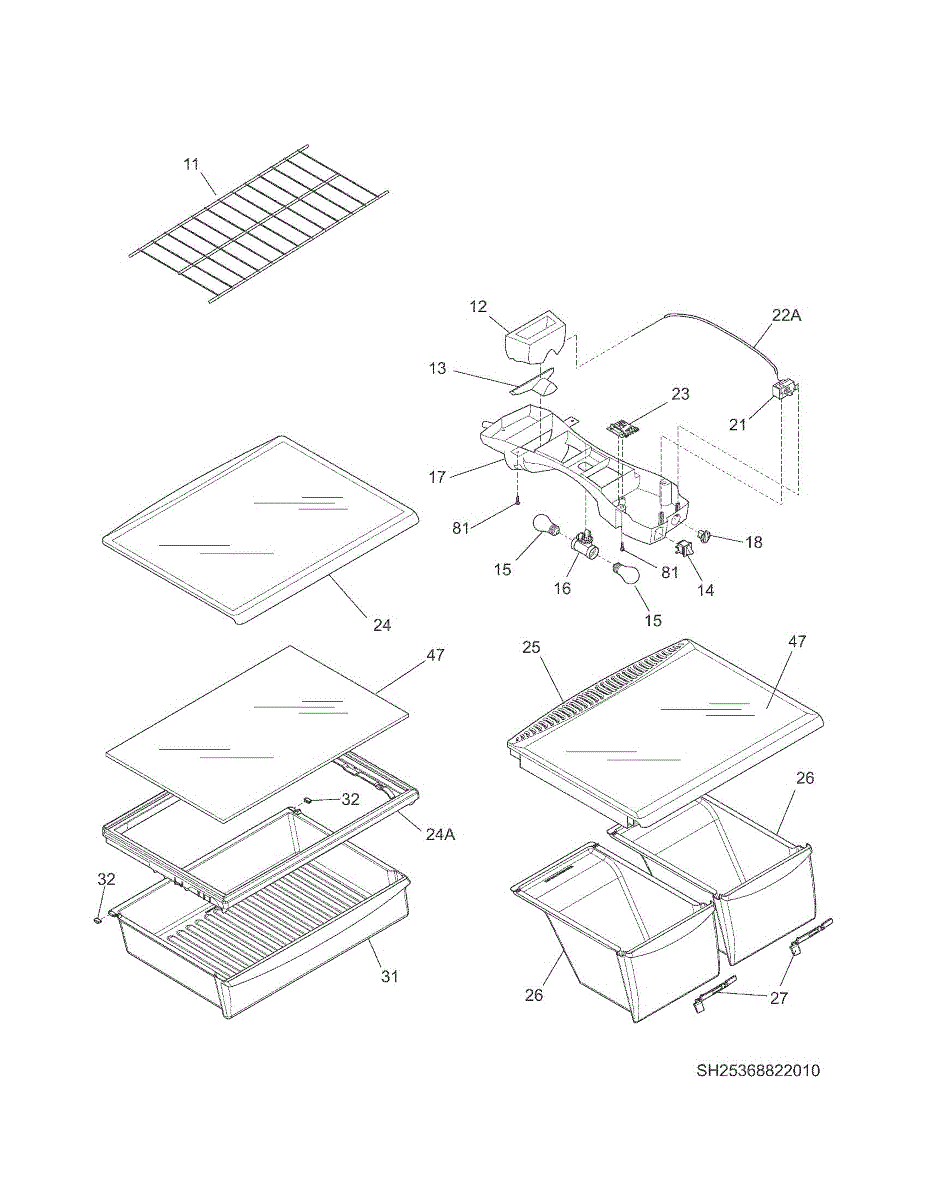 11

12

22A

13

23

21

17

81

18

15

16

81

14

15

24

47

25

47

32

24A

26

32

31

26

27

SH25368822010