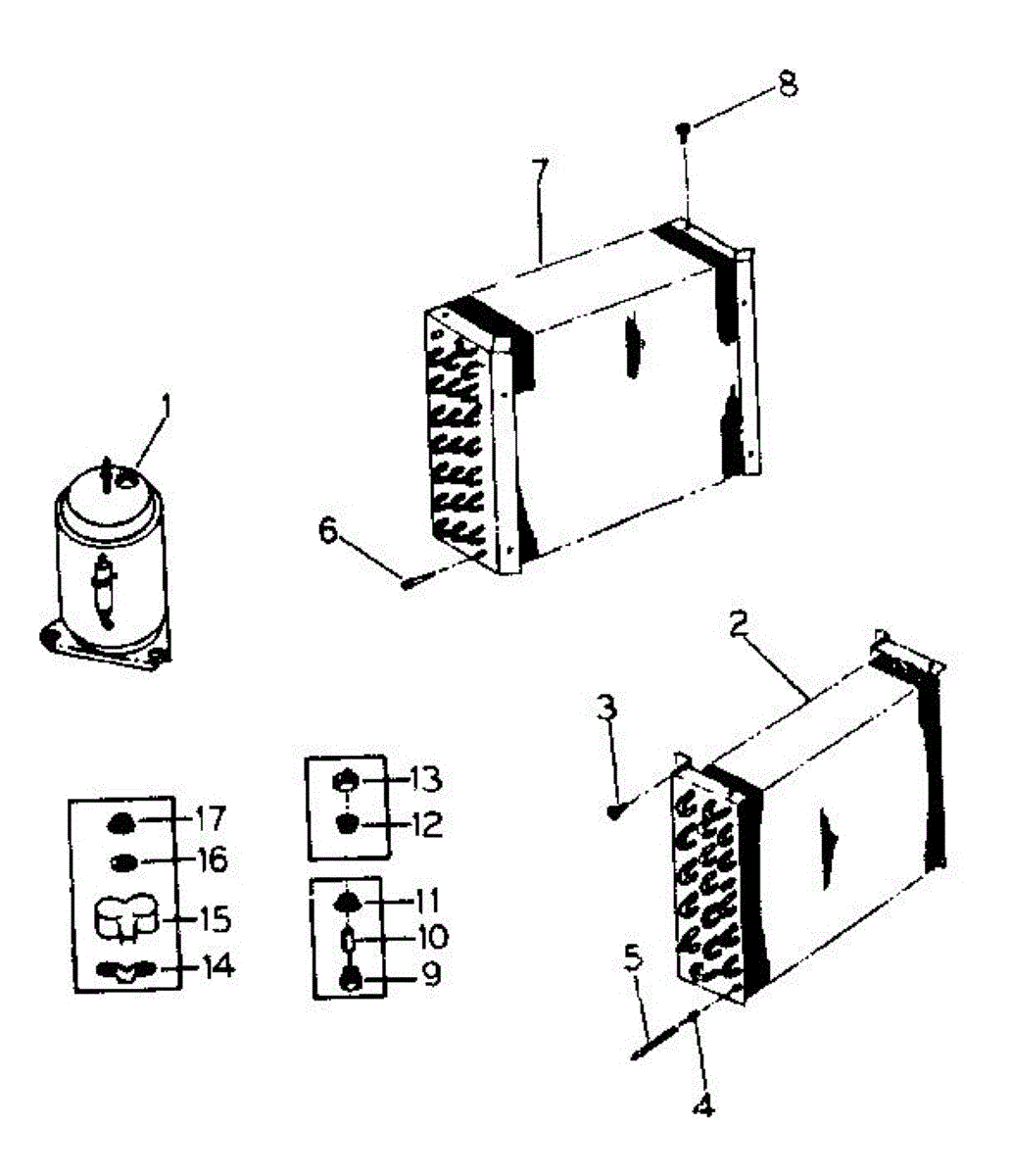 8
7
1
6
2
3
13
12
17
16
15
14
11
10
9
5
4