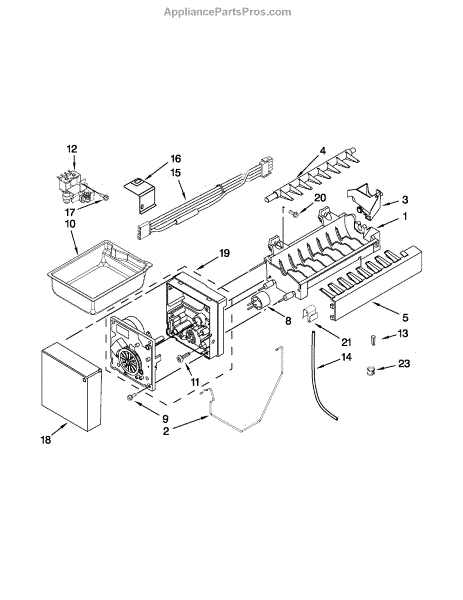 AppliancePartsPros.com

12
16
15
4
20
3
1
17
10
19
8
5
21
13
14
23
11
9
2
18