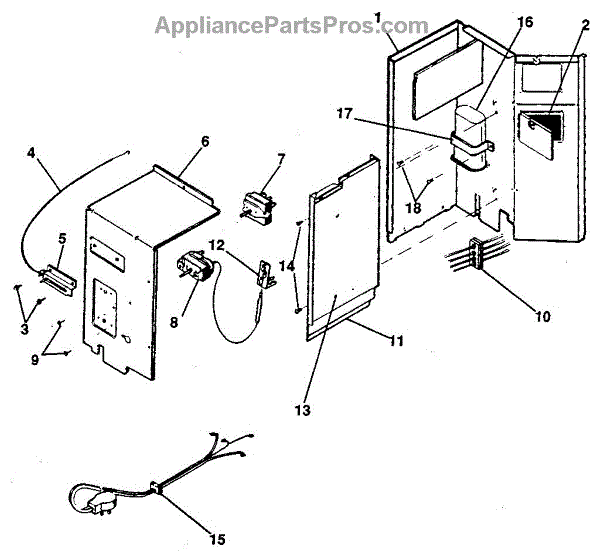 AppliancePartsPros.com

1
16
2
17
4
6
7
18
5
12
14
3
8
10
9
11
13
15