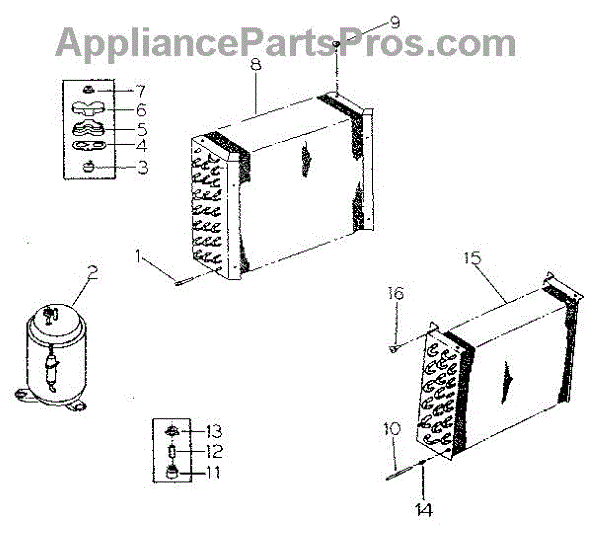 AppliancePartsPros.com

9
8
7
6
5
4
3
1
2
15
16
13
12
11
10
14