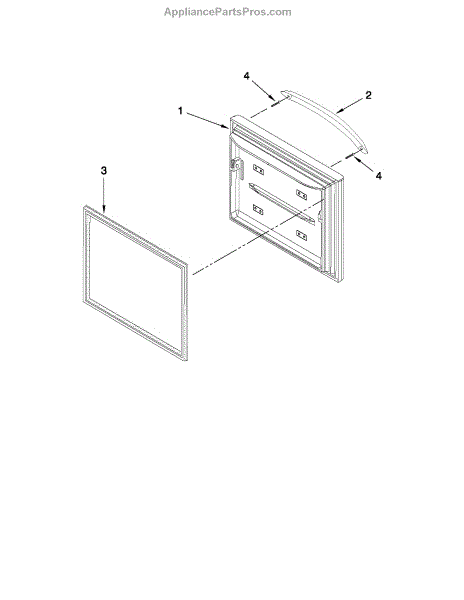 AppliancePartsPros.com

4
2
1
4
3