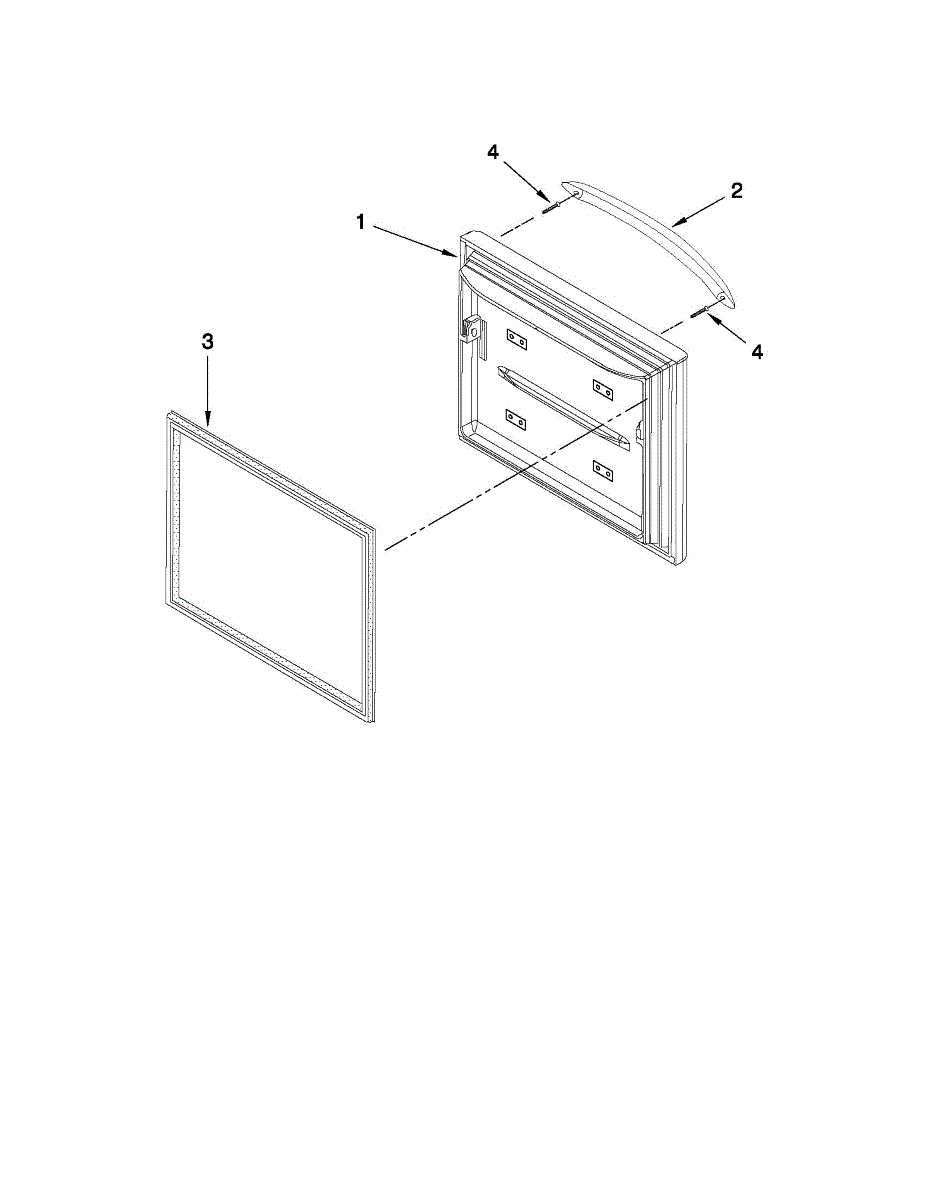 4
2
1
4
3