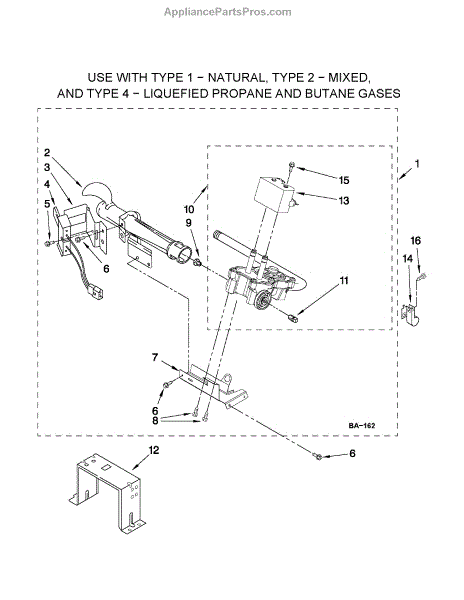 AppliancePartsPros.com

USE WITH TYPE 1 – NATURAL, TYPE 2 – MIXED, AND TYPE 4 – LIQUEFIED PROPANE AND BUTANE GASES

2
3
4
5
6
10
9
15
13
1
16
14
11
7
6
8
BA–162
6
12