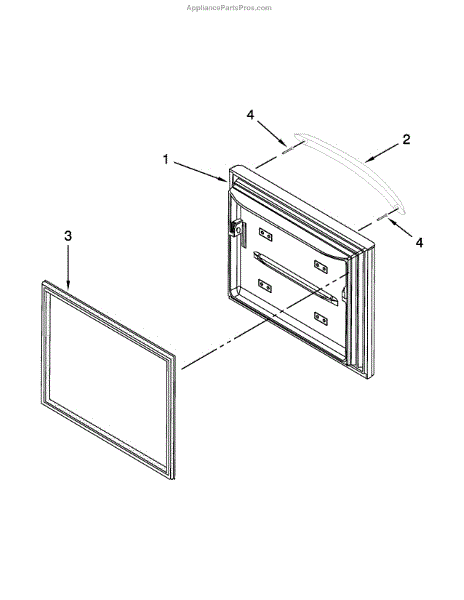 AppliancePartsPros.com

4

2

1

4

3