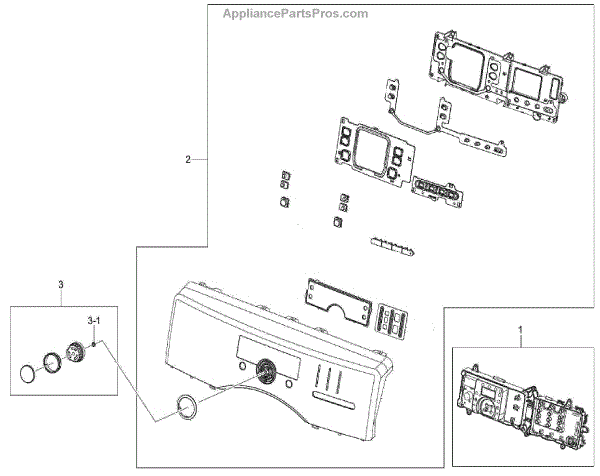 AppliancePartsPros.com

2

3

3-1

1