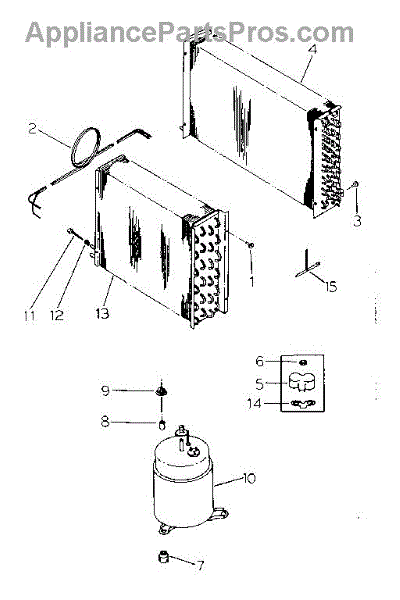 AppliancePartsPros.com

4

2

3

1

15

11 12 13

6

5

14

9

8

10

7