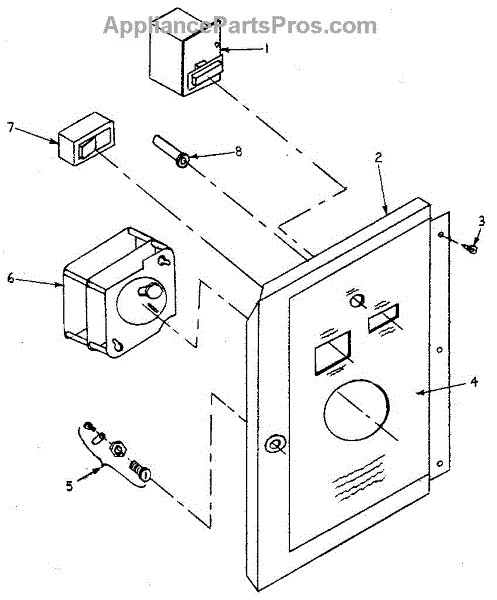 AppliancePartsPros.com

1

7

8

2

3

6

4

5