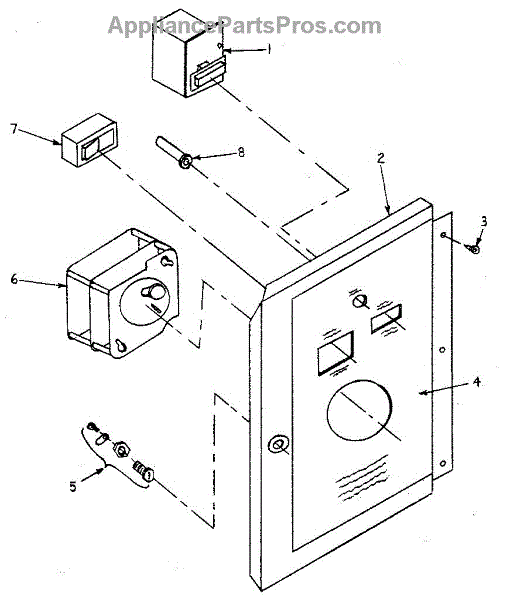 AppliancePartsPros.com

1

7

8

2

3

6

4

5