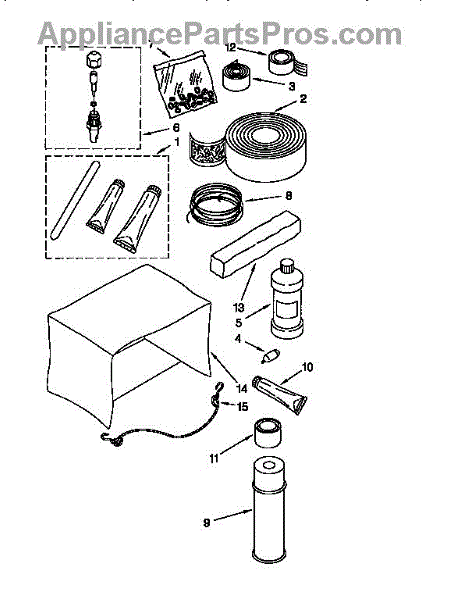 AppliancePartsPros.com

7
12
3
2
6
1
8
13
5
4
10
14
15
11
9