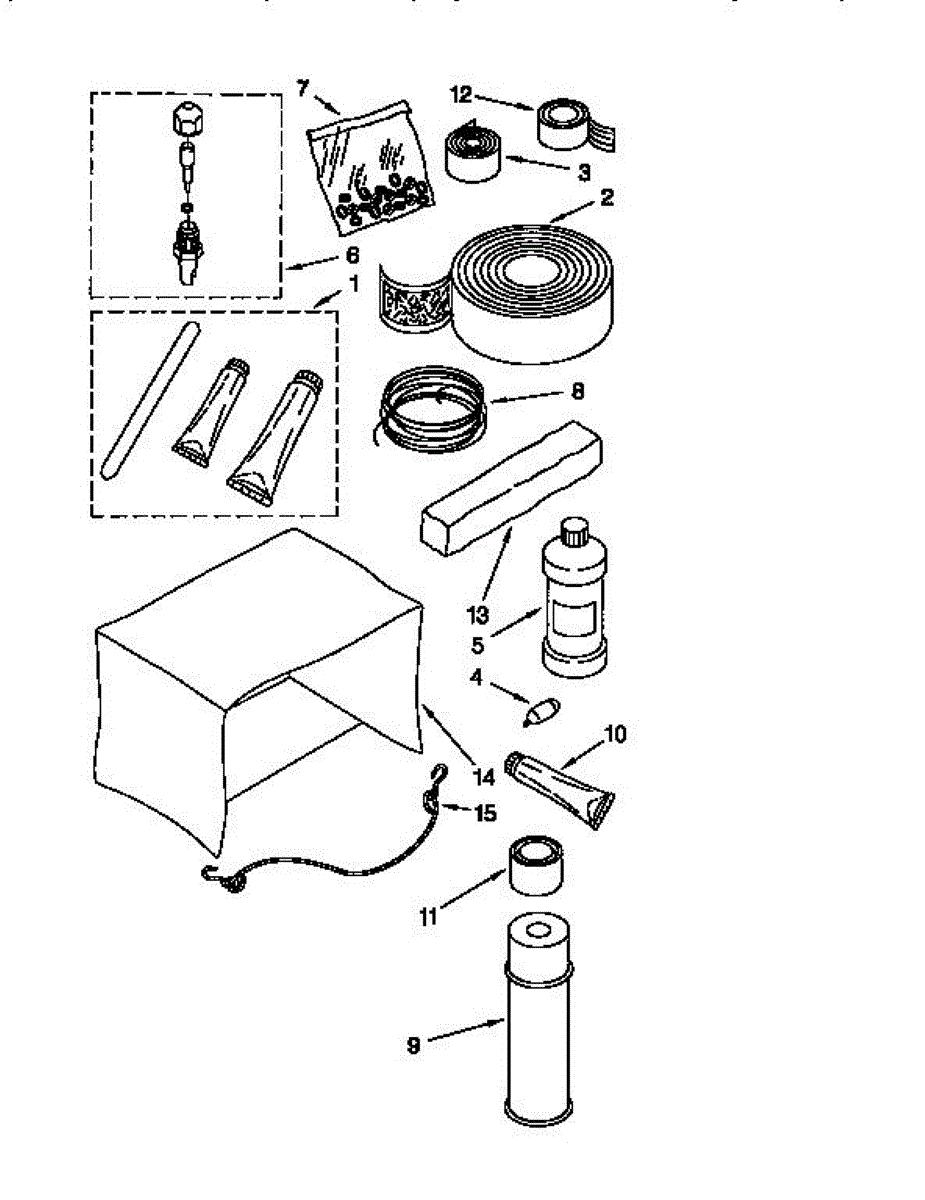 7
12
3
2
6
1
8
13
5
4
10
14
15
11
9