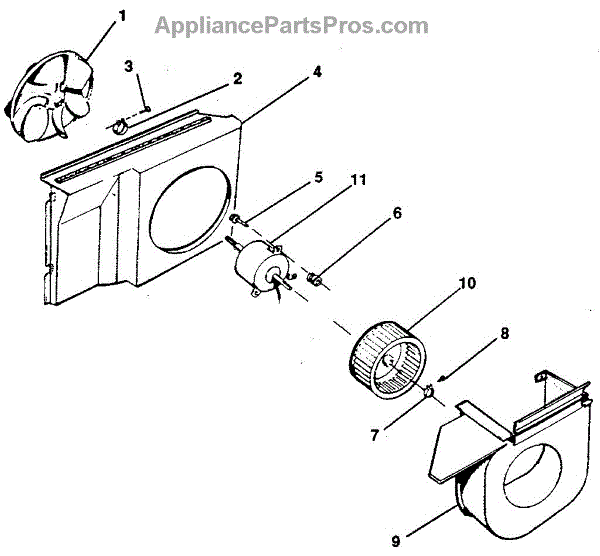 AppliancePartsPros.com

1
3
2
4
5
11
6
10
8
7
9