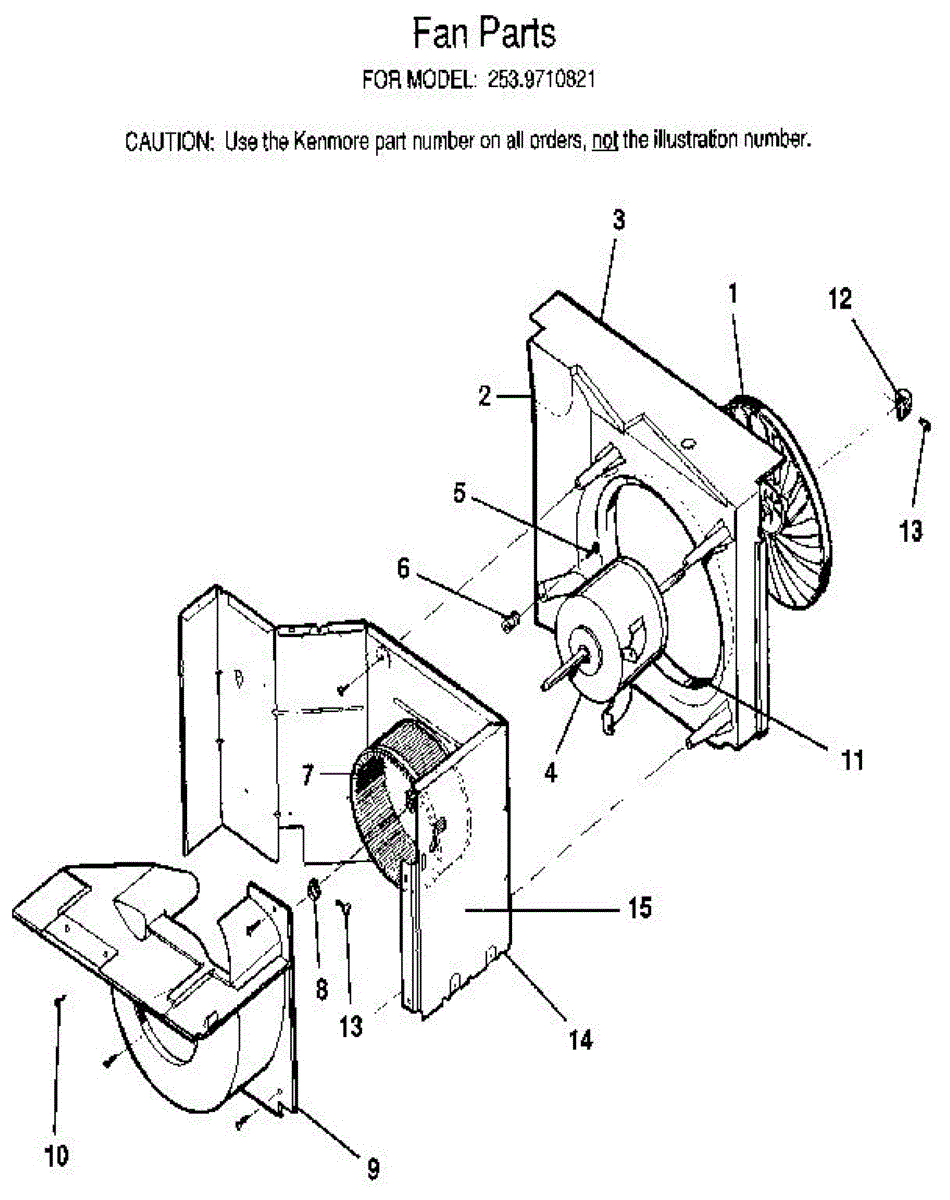 Fan Parts
FOR MODEL: 253.9710821

CAUTION: Use the Kenmore part number on all orders, not the illustration number.

3
1
12
2
13
5
6
4
11
7
15
8
13
14
10
9