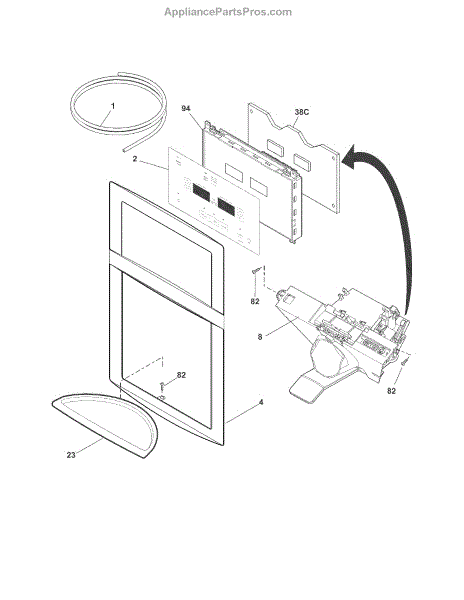 AppliancePartsPros.com

1

94

38C

2

82

8

82

82

4

23