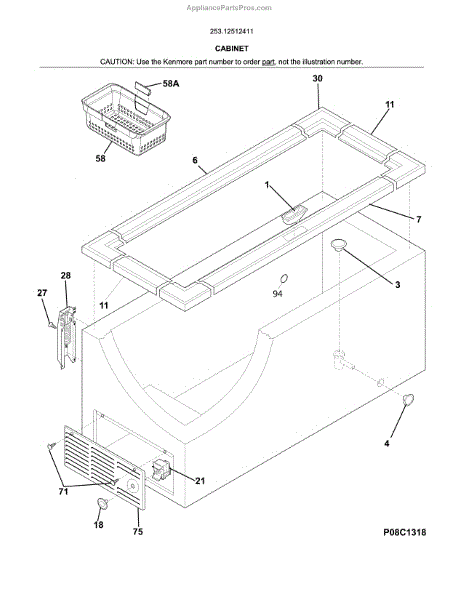 AppliancePartsPros.com

253.12512411

CABINET

CAUTION: Use the Kenmore part number to order part, not the illustration number.

58A
30
11
58
6
1
7
3
94
28
27
11
4
21
71
18
75

P08C1318