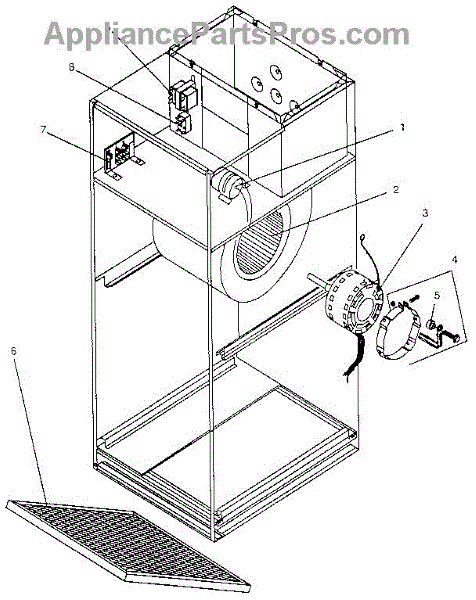 AppliancePartsPros.com

8

7

1

2

3

4

5

6