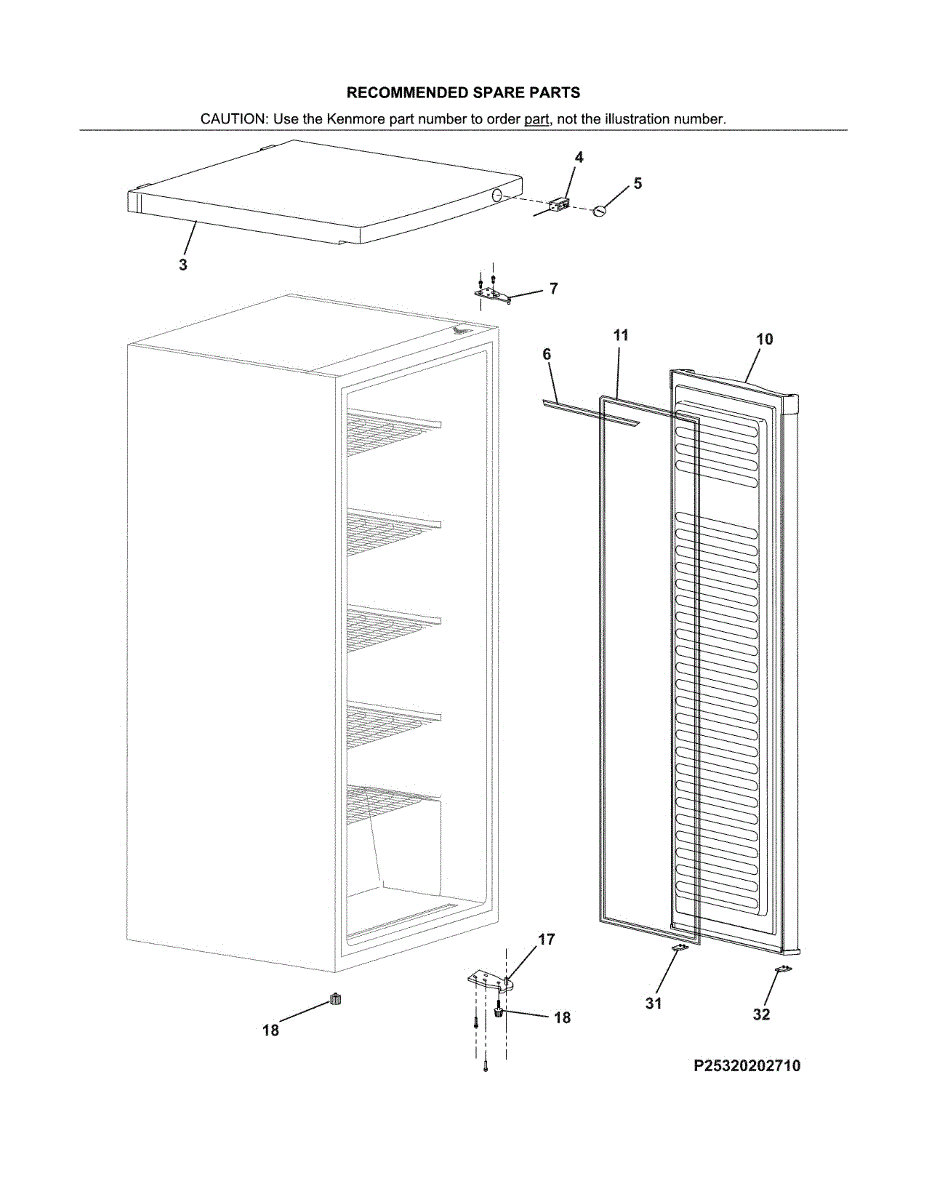 RECOMMENDED SPARE PARTS

CAUTION: Use the Kenmore part number to order part, not the illustration number.

4
5
3
7
11
10
6
17
18
18
31
32

P25320202710