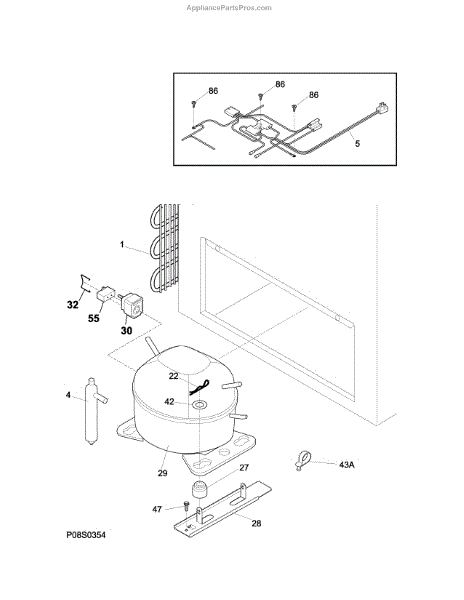 AppliancePartsPros.com

86
86
86
5

1
32
55
30
22
42
4
29
27
43A
47
28

P08S0354