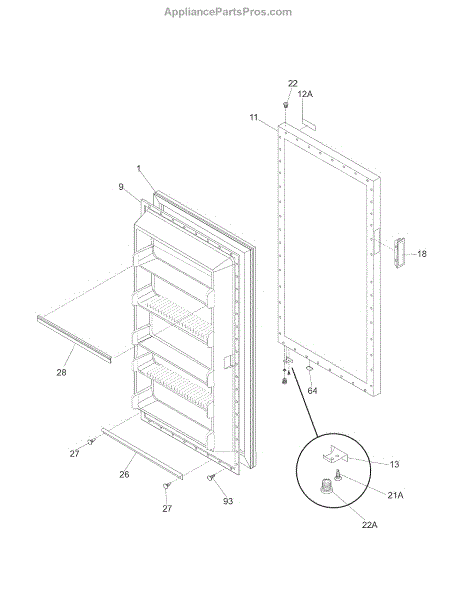 AppliancePartsPros.com

22
12A
11
1
9
18
28
64
27
26
27
93
13
21A
22A