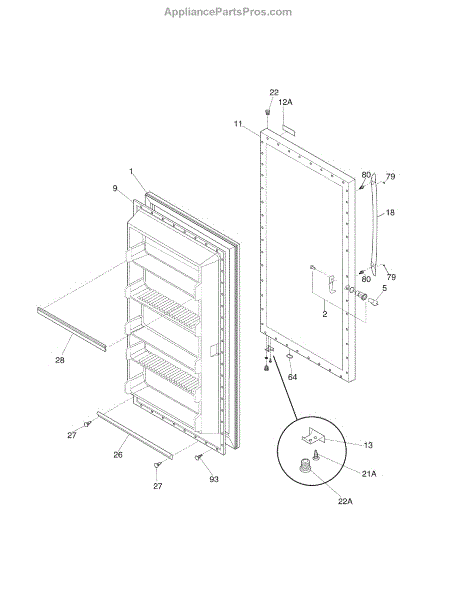 AppliancePartsPros.com

22
12A
11
1
9
80
79
18
80
79
5
2
28
64
27
26
27
93
13
21A
22A