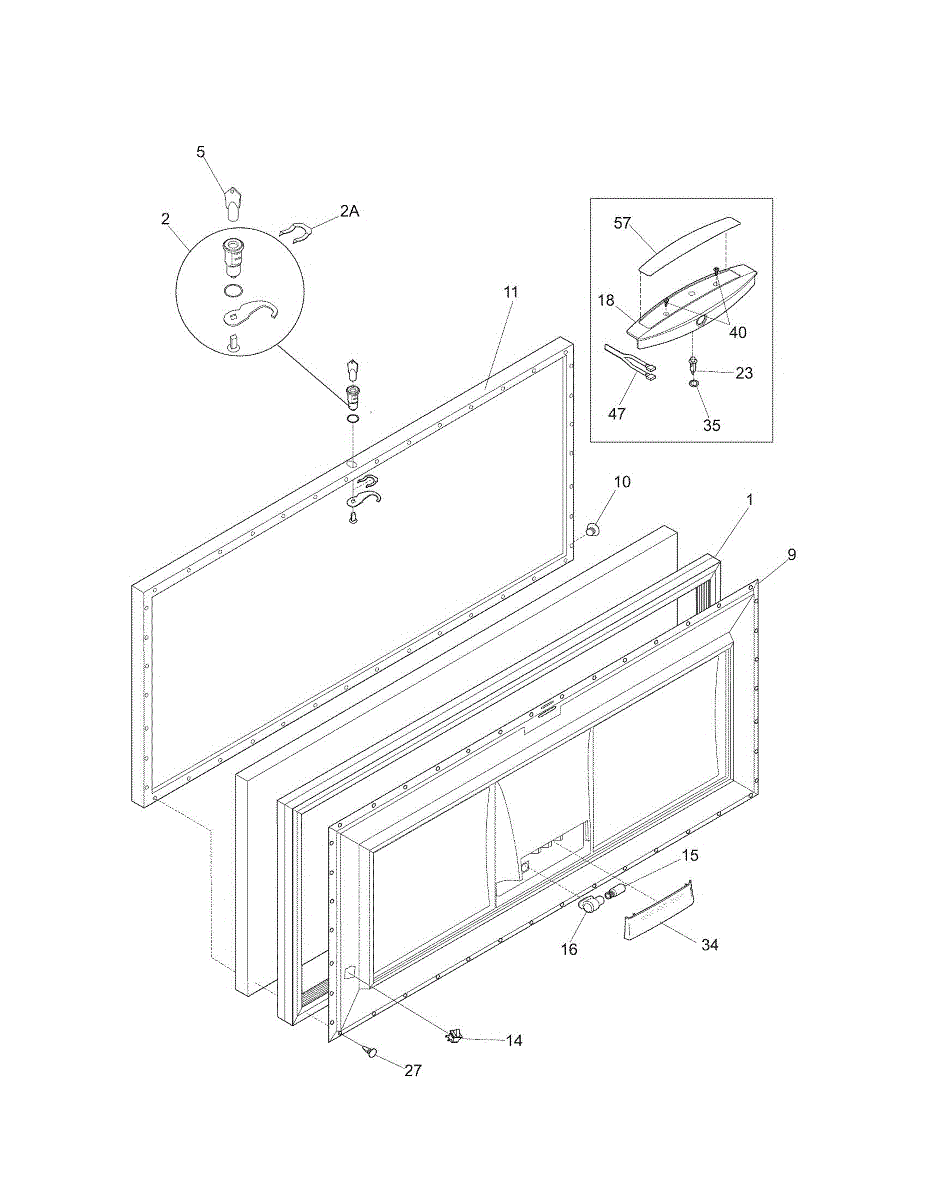 5
2
2A
11
57
18
40
23
47
35
10
1
9
15
16
34
14
27