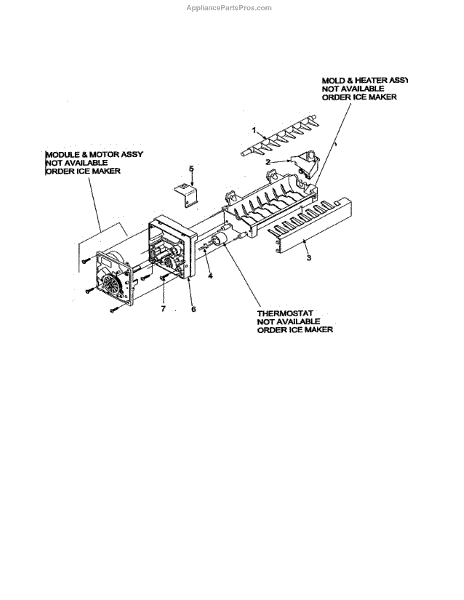 AppliancePartsPros.com

MOLD & HEATER ASSY
NOT AVAILABLE
ORDER ICE MAKER

1

2

MODULE & MOTOR ASSY
NOT AVAILABLE
ORDER ICE MAKER

5

3

4

7

6

THERMOSTAT
NOT AVAILABLE
ORDER ICE MAKER