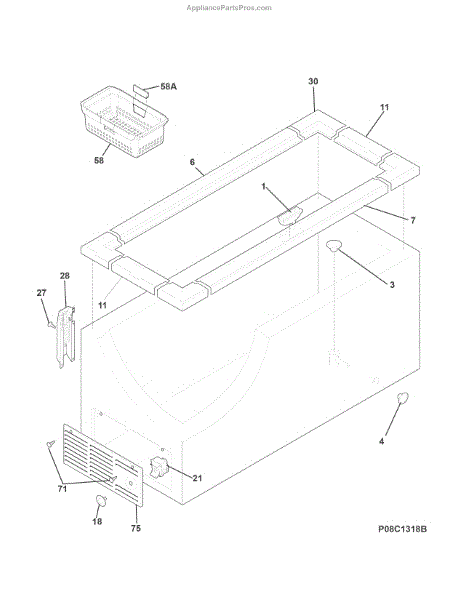 AppliancePartsPros.com

58A
30
11
58
6
1
7
3
28
27
11
4
21
71
18
75
P08C1318B