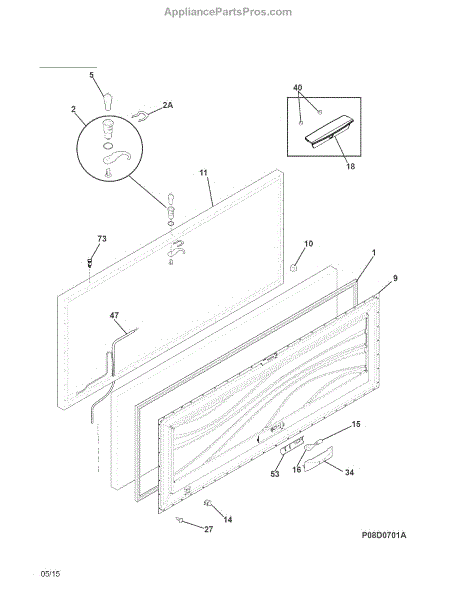 AppliancePartsPros.com

5
2
2A
40
18
11
73
10
1
9
47
15
53
16
34
14
27

P08D0701A

05/15