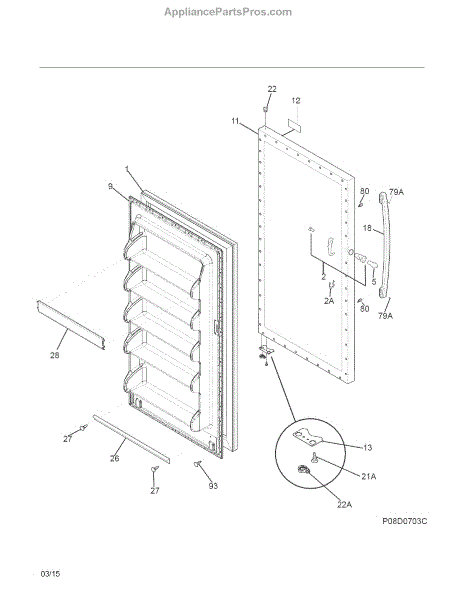 AppliancePartsPros.com

22
12
11
1
9
80
79A
18
2
5
2A
80
79A
28
27
26
27
93
13
21A
22A
P08D0703C
03/15