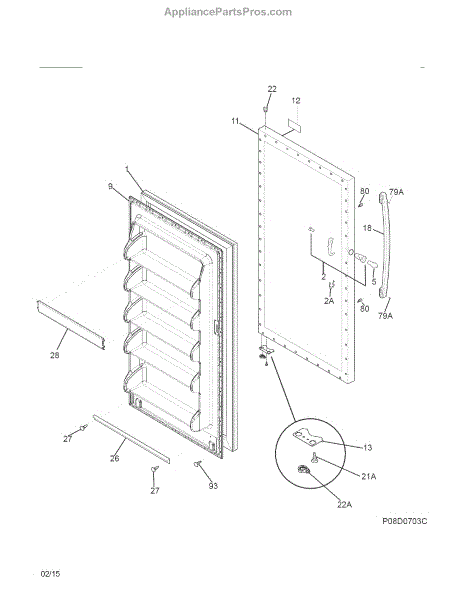 AppliancePartsPros.com

22
12
11
1
9
80
79A
18
2
5
2A
80
79A
28
27
26
27
93
13
21A
22A

P08D0703C

02/15