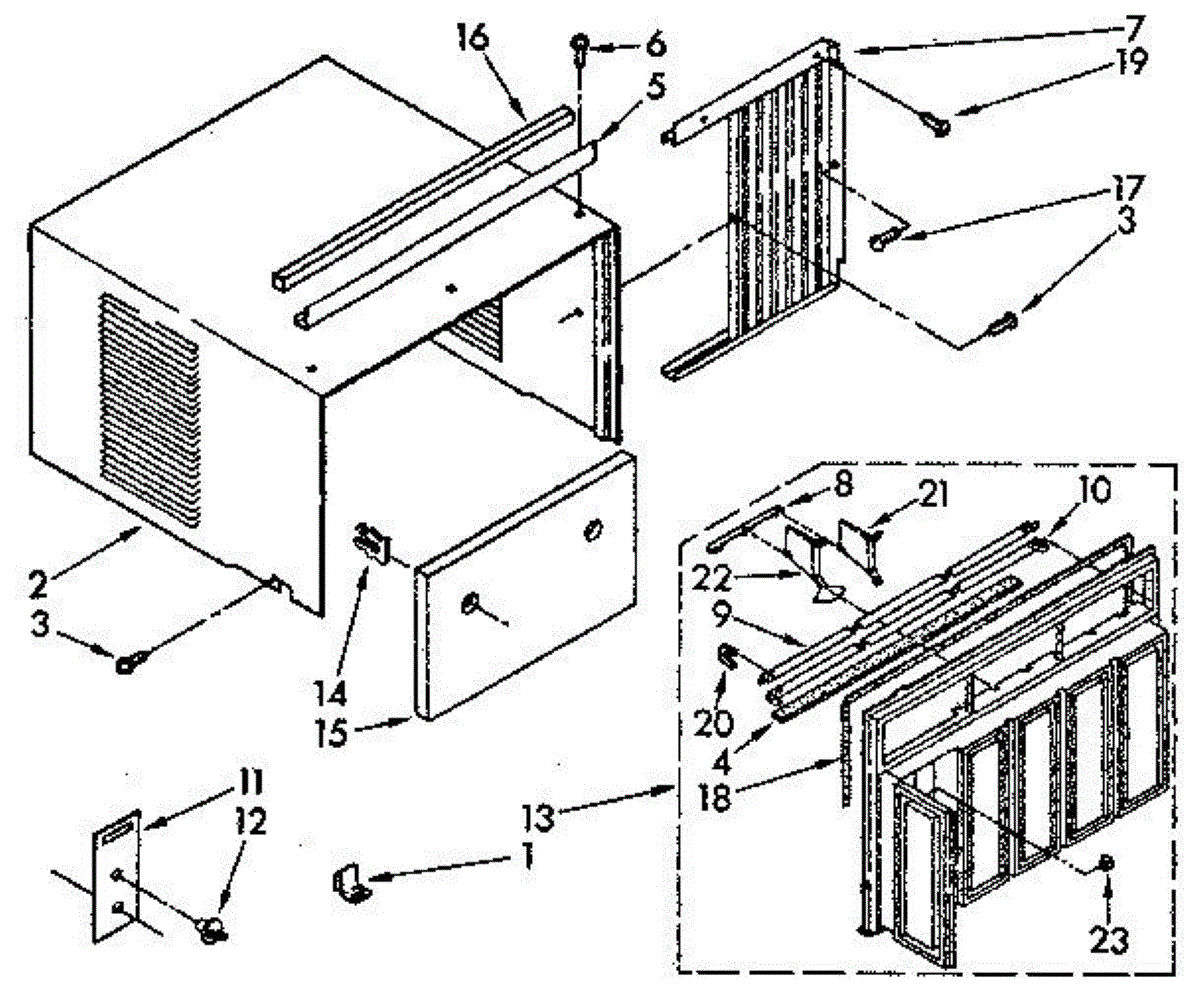 16
6
5
7
19
17
3
2
3
14
15
8
21
10
22
9
20
4
18
13
11
12
1
23