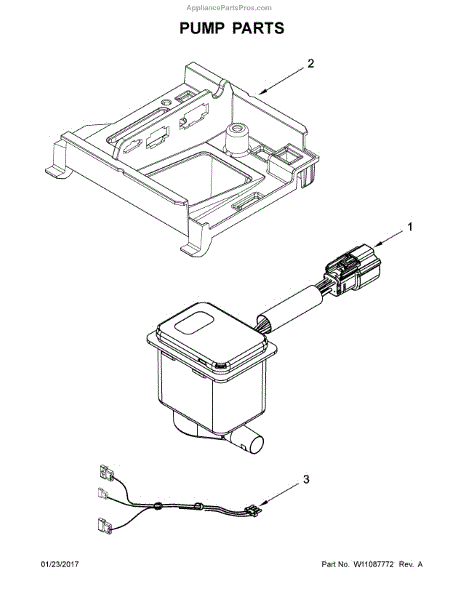 AppliancePartsPros.com

PUMP PARTS

2

1

3

01/23/2017

Part No. W11087772 Rev. A