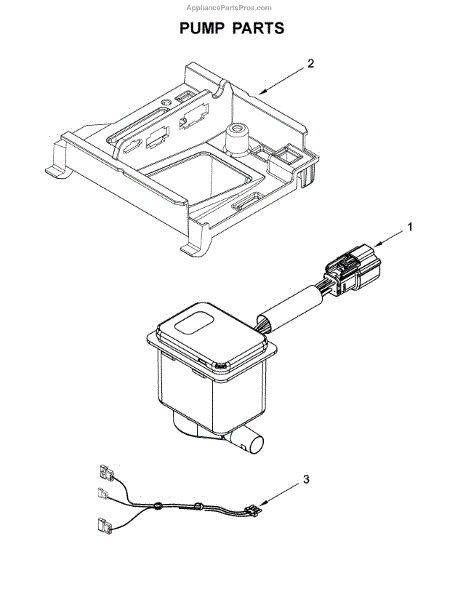 AppliancePartsPros.com

PUMP PARTS

2

1

3