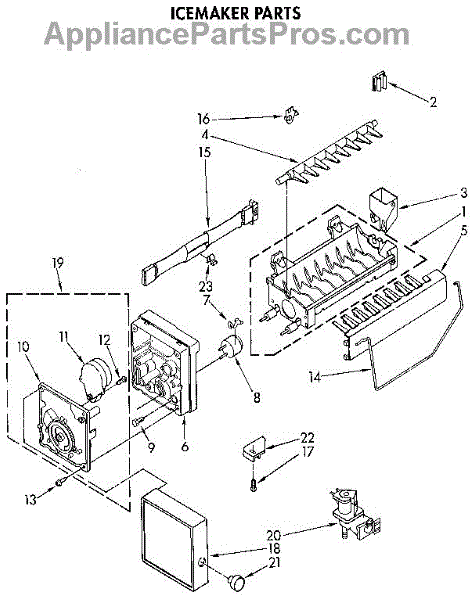 ICEMAKER PARTS
AppliancePartsPros.com

2
16
4
15
3
1
5
19
23
7
11
12
10
8
14
9
6
22
17
13
20
18
21