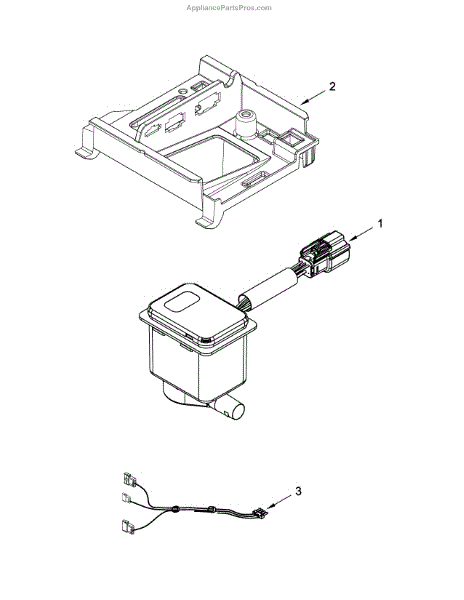 AppliancePartsPros.com

2

1

3