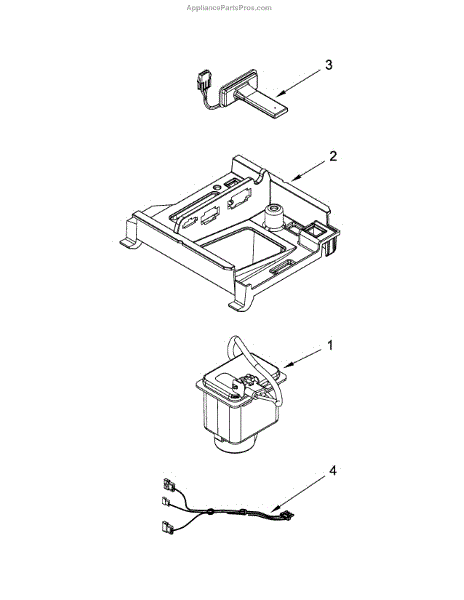 AppliancePartsPros.com

3

2

1

4