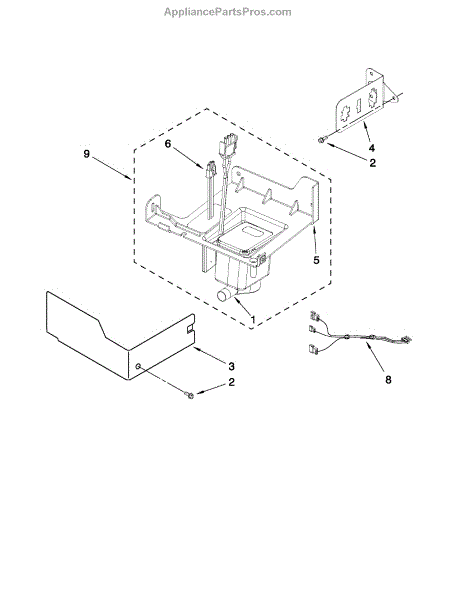 AppliancePartsPros.com

9

6

4

2

5

1

3

2

8