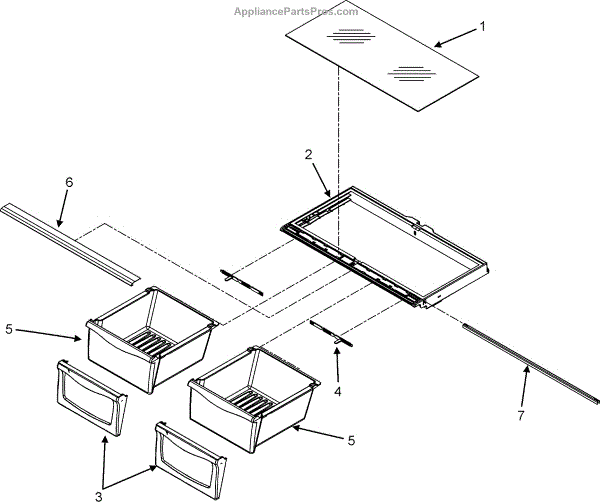 AppliancePartsPros.com

1

2

6

5

4

7

5

3