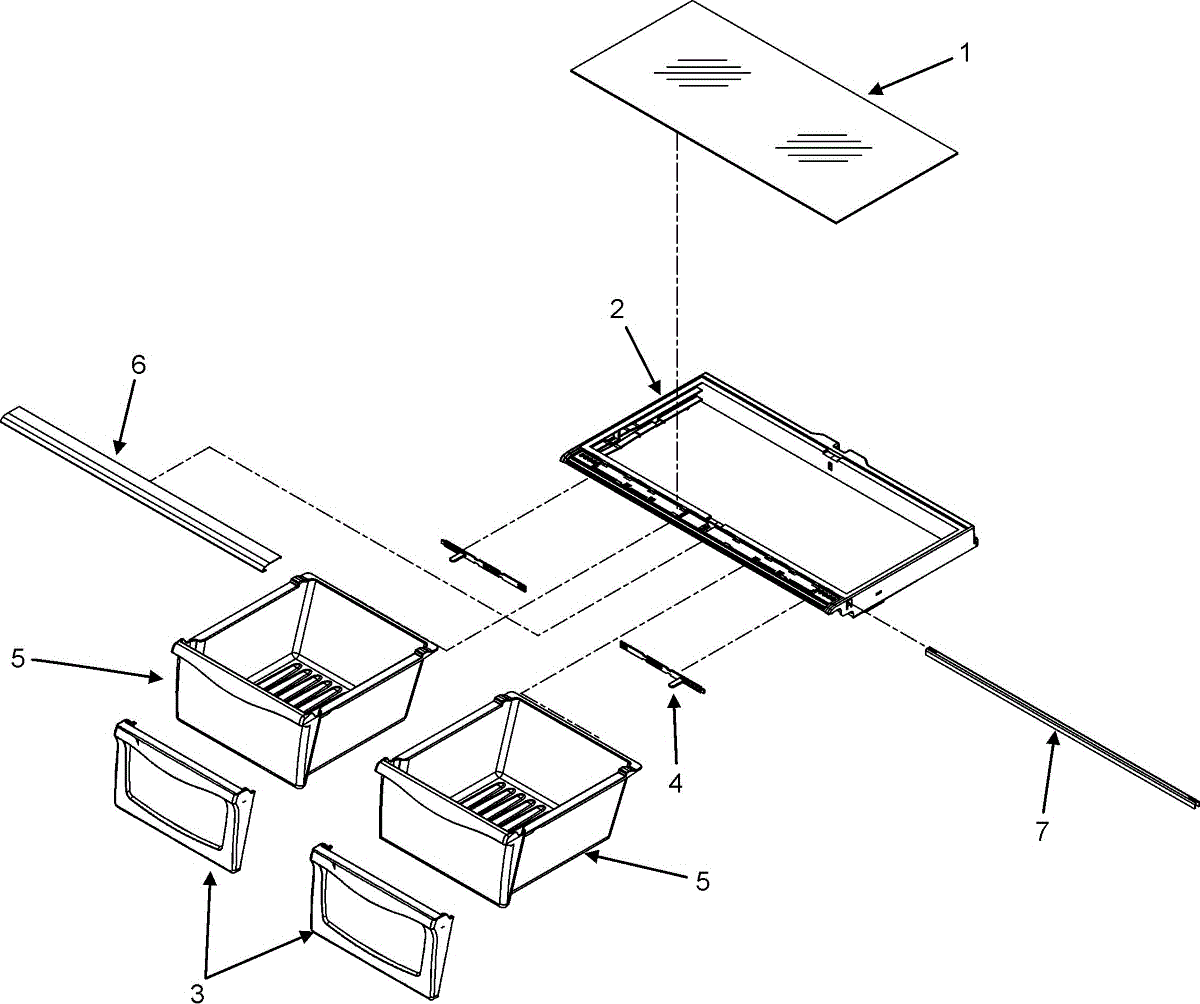 1
2
6
5
4
7
5
3