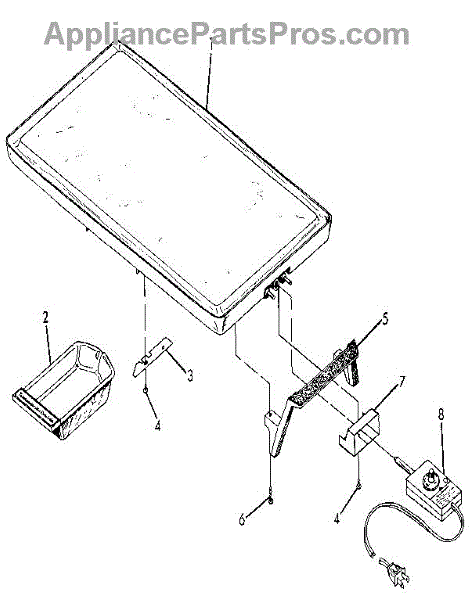 AppliancePartsPros.com

1

2

3

4

5

7

8

6

4