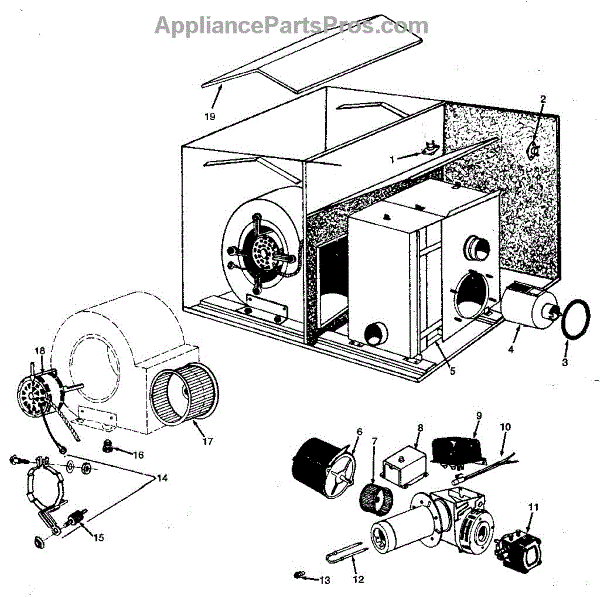 AppliancePartsPros.com

19
2
1
4
3
5
18
17
16
14
15
6
7
8
9
10
11
12
13