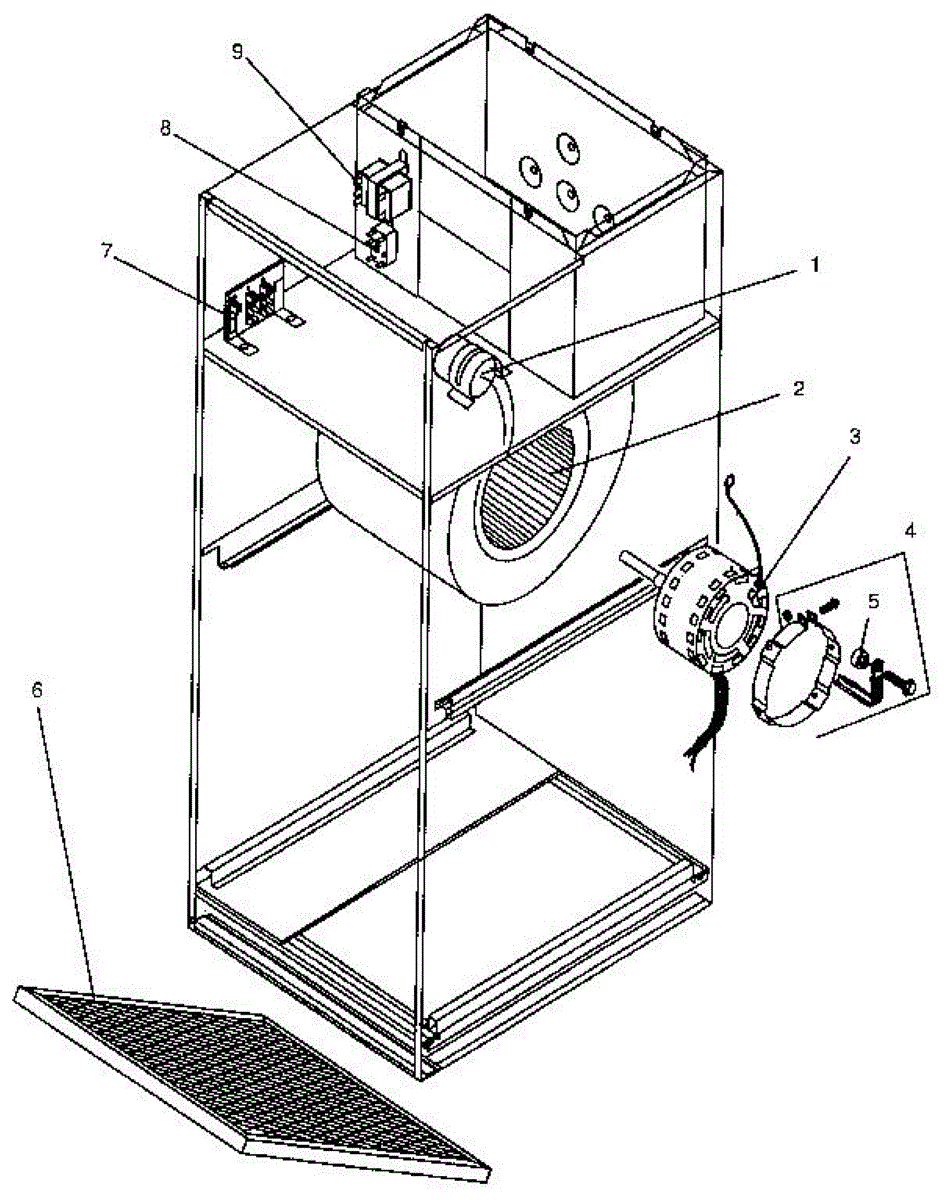 9
8
7
1
2
3
4
5
6